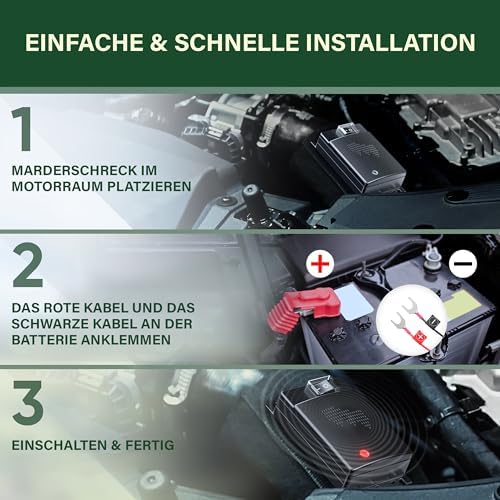 EINFACHE & SCHNELLE INSTALLATION

1

MARDERSCHRECK IM MOTORRAUM PLATZIEREN

2

DAS ROTE KABEL UND DAS SCHWARZE KABEL AN DER BATTERIE ANKLEMMEN

+

−

3

EINSCHALTEN & FERTIG